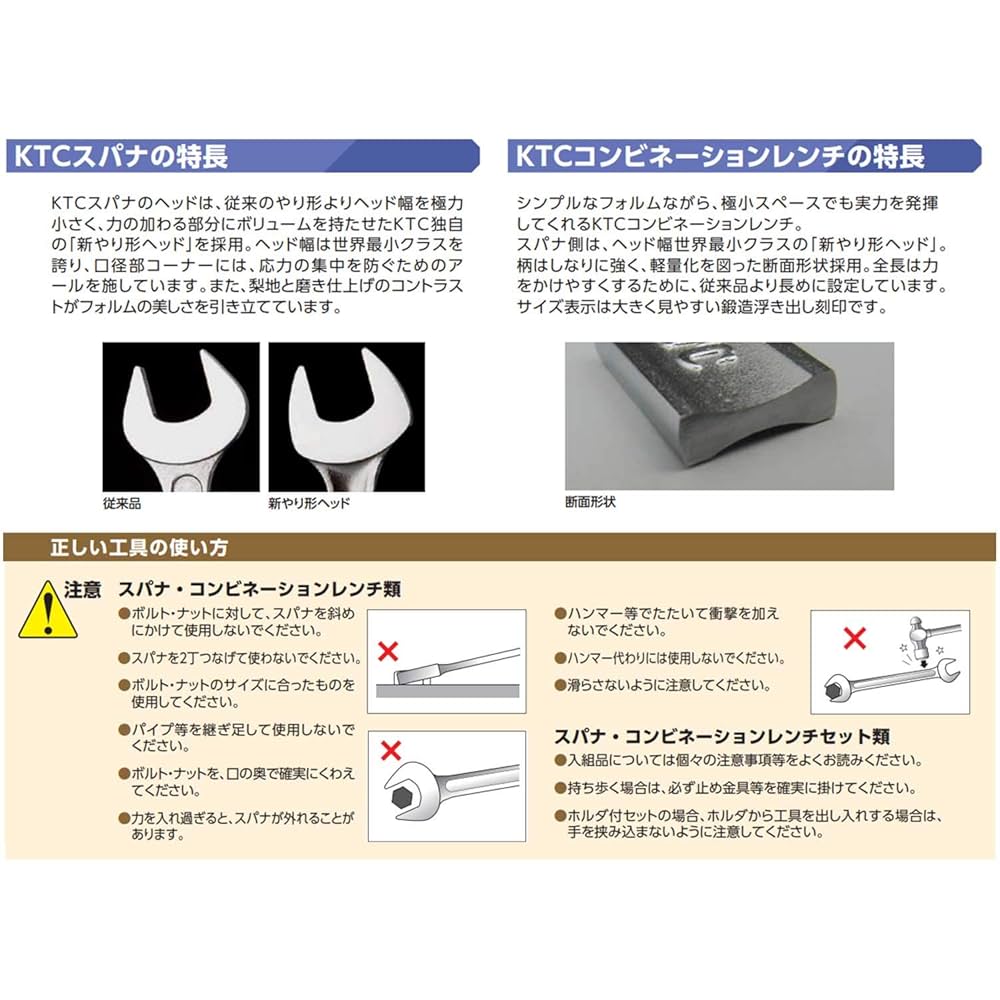 KTCスパナの特長

KTCスパナのヘッドは、従来のやり形よりヘッド幅を極力小さく、力の加わる部分にボリュームを持たせたKTC独自の「新やり形ヘッド」を採用。ヘッド幅は世界最小クラスを誇り、口径部コーナーには、応力の集中を防ぐためのアールを施しています。また、梨地と磨き仕上げのコントラストがフォルムの美しさを引き立てています。

従来品

新やり形ヘッド

KTCコンビネーションレンチの特長

シンプルなフォルムながら、極小スペースでも実力を発揮してくれるKTCコンビネーションレンチ。
スパナ側は、ヘッド幅世界最小クラスの「新やり形ヘッド」。柄はしなりに強く、軽量化を図った断面形状採用。全長は力をかけやすくするために、従来品より長めに設定しています。サイズ表示は大きく見やすい鍛造浮き出し刻印です。

断面形状

正しい工具の使い方

注意 スパナ・コンビネーションレンチ類

●ボルト・ナットに対して、スパナを斜めにかけて使用しないでください。

●スパナを2丁つなげて使わないでください。

●ボルト・ナットのサイズに合ったものを使用してください。

●パイプ等を継ぎ足して使用しないでください。

●ボルト・ナットを、口の奥で確実にくわえてください。

●力を入れ過ぎると、スパナが外れることがあります。

●ハンマー等でたたいて衝撃を加えないでください。

●ハンマー代わりには使用しないでください。

●滑らさないように注意してください。

スパナ・コンビネーションレンチセット類

●入組品については個々の注意事項等をよくお読みください。

●持ち歩く場合は、必ず止め金具等を確実に掛けてください。

●ホルダ付セットの場合、ホルダから工具を出し入れする場合は、手を挟み込まないように注意してください。